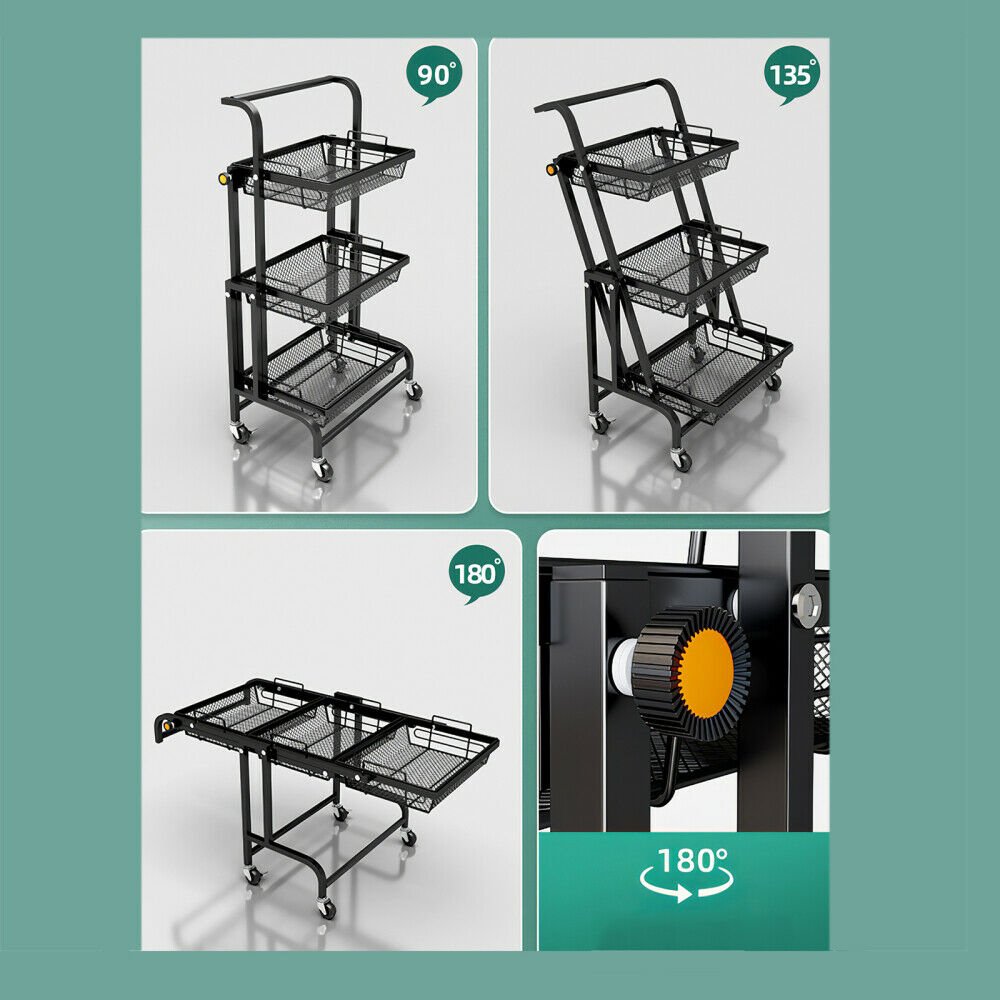 90°

135°

180°

180°