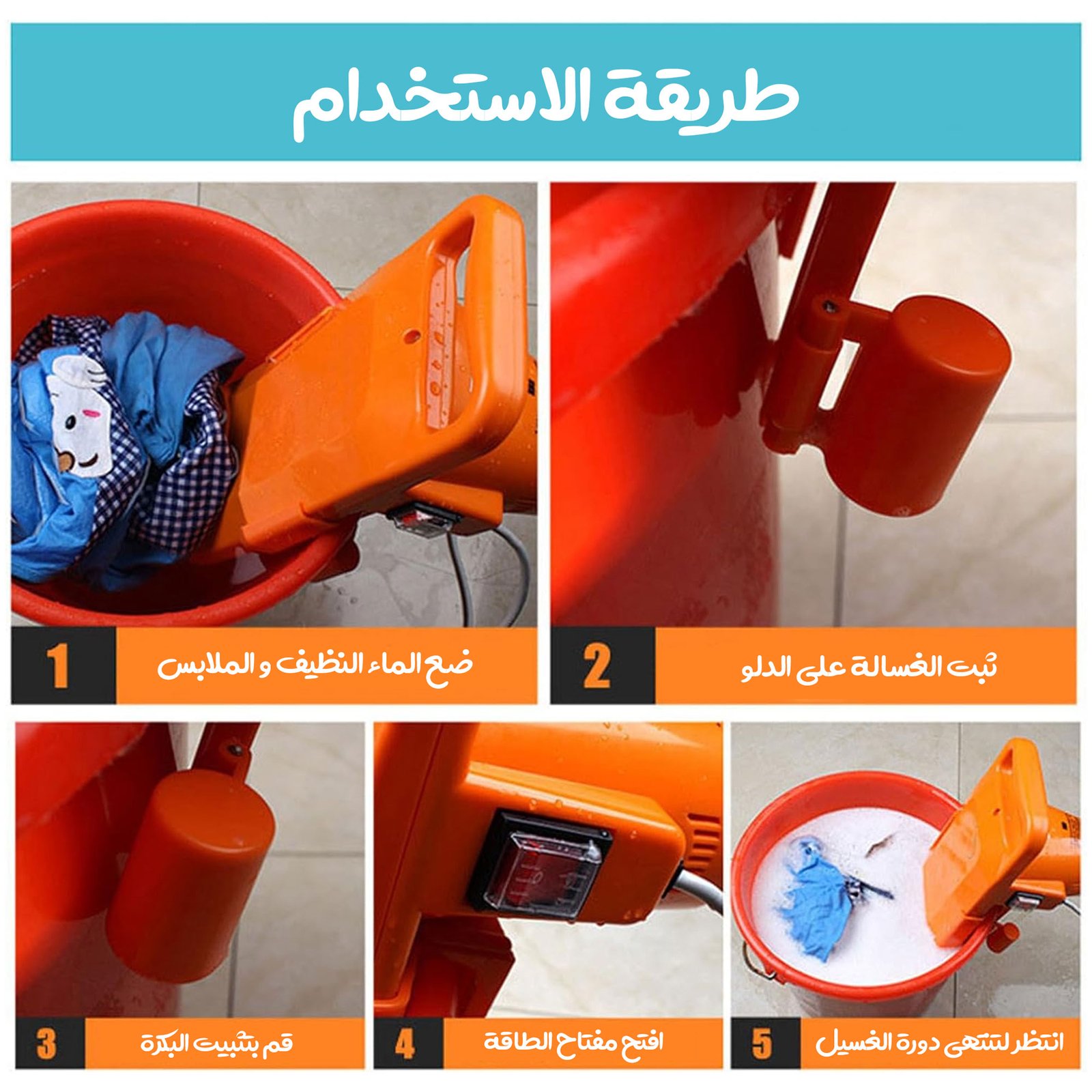 طريقة الاستخدام

1
ضع الماء النظيف و الملابس

2
ثبت الغسالة على الدلو

3
قم بتثبيت البكرة

4
افتح مفتاح الطاقة

5
انتظر لتنتهى دورة الغسيل